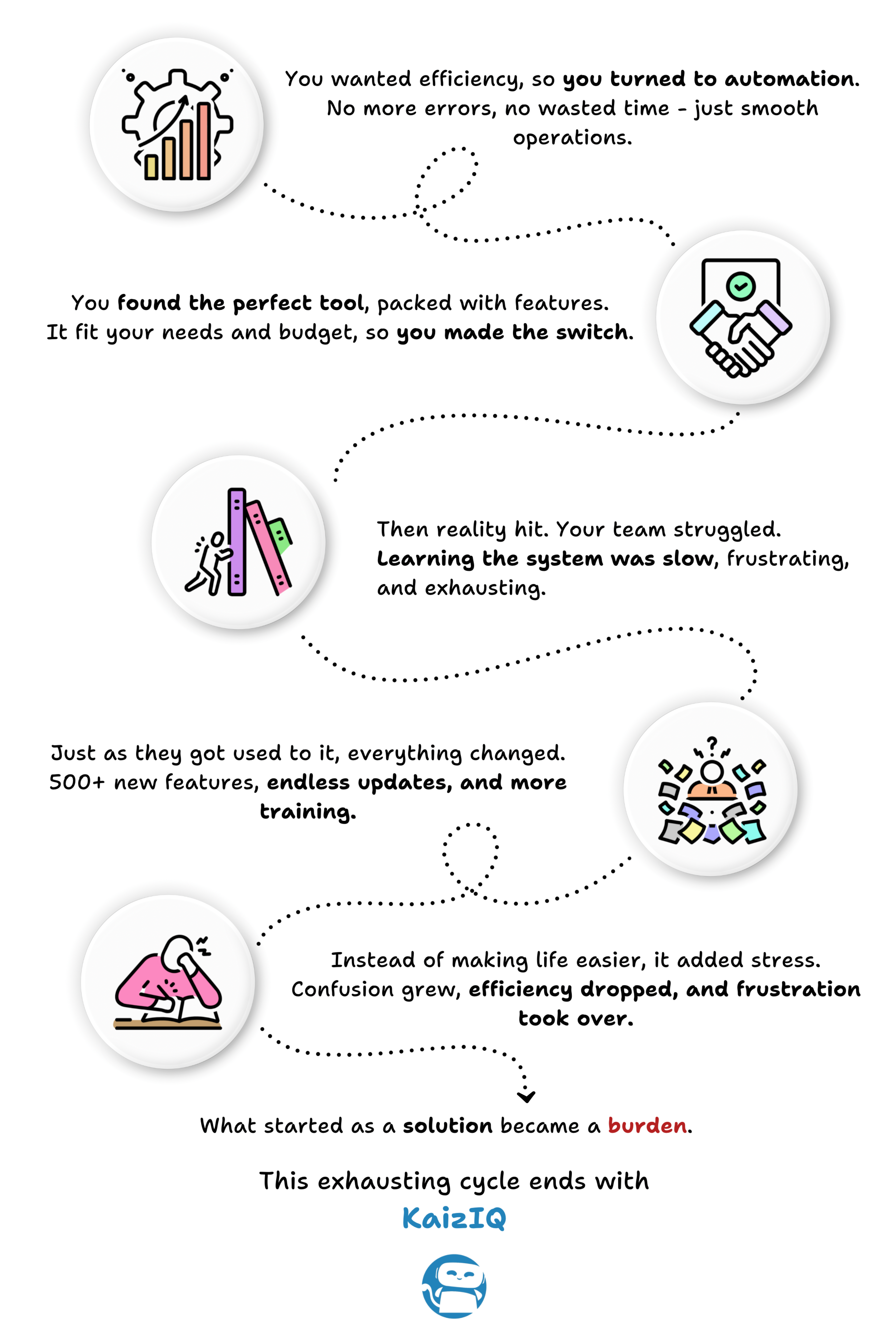 You wanted efficiency, so you turned to automation. No more errors, no wasted time - just smooth operations.

You found the perfect tool, packed with features. It fit your needs and budget, so you made the switch.

Then reality hit. Your team struggled. Learning the system was slow, frustrating, and exhausting.

Just as they got used to it, everything changed. 500+ new features, endless updates, and more training.

Instead of making life easier, it added stress. Confusion grew, efficiency dropped, and frustration took over.

What started as a solution became a burden.

This exhausting cycle ends with KaizIQ